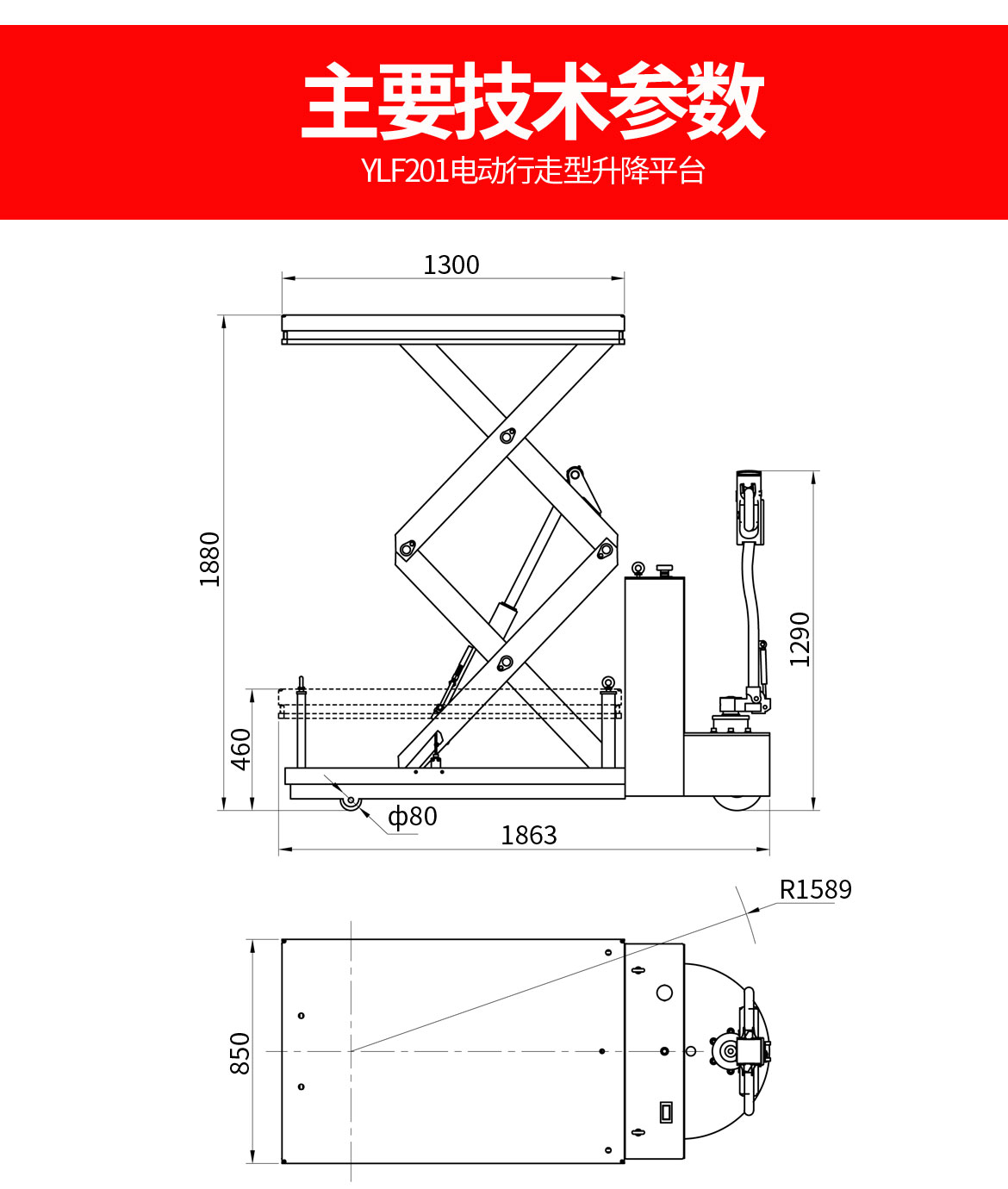 主要技术参数
YLF201电动行走型升降平台

1300
1880
1290
460
ϕ80
1863
R1589
850