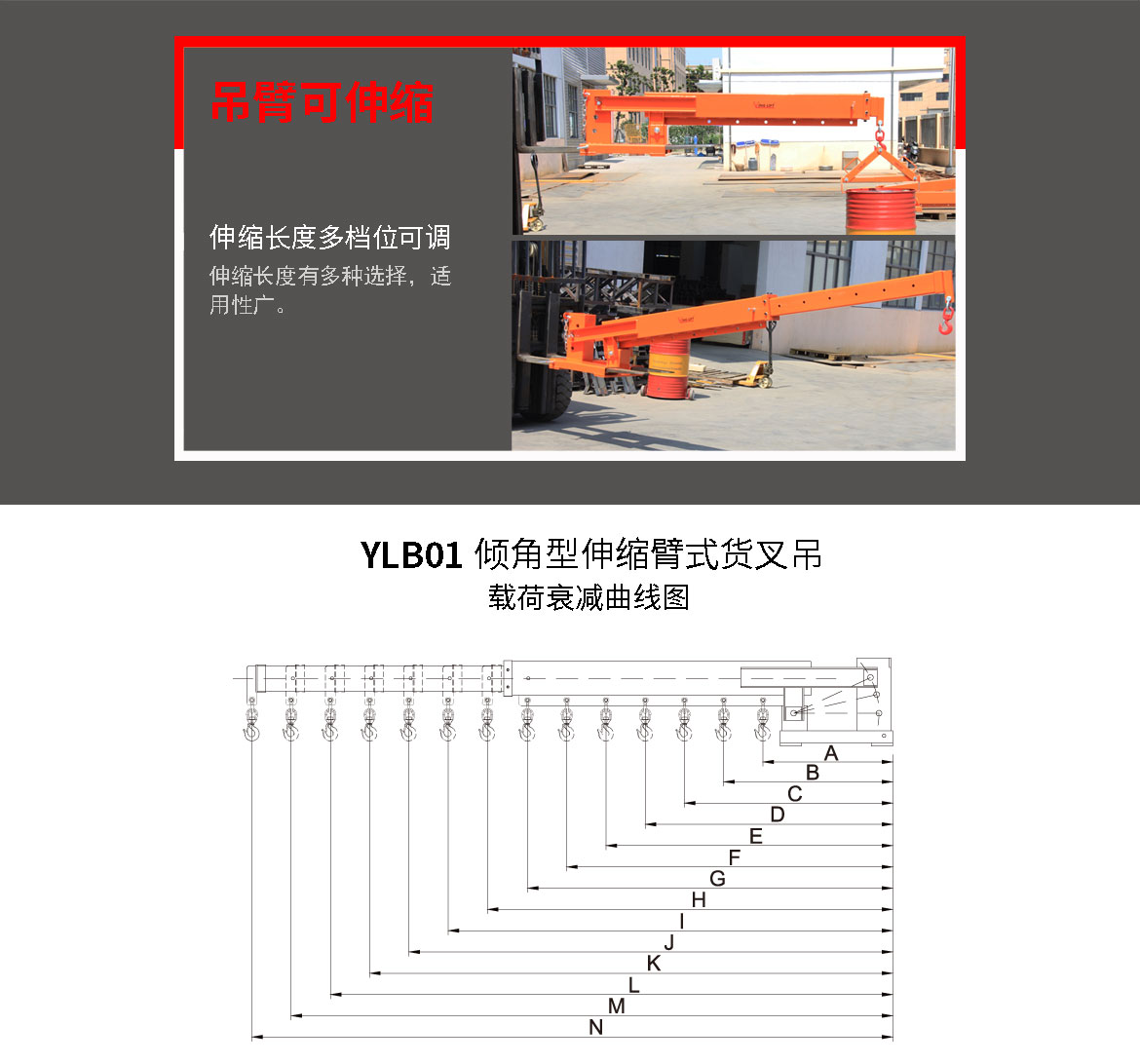 吊臂可伸缩

伸缩长度多档位可调

伸缩长度有多种选择，适用性广。

YLB01 倾角型伸缩臂式货叉吊

载荷衰减曲线图

A
B
C
D
E
F
G
H
I
J
K
L
M
N