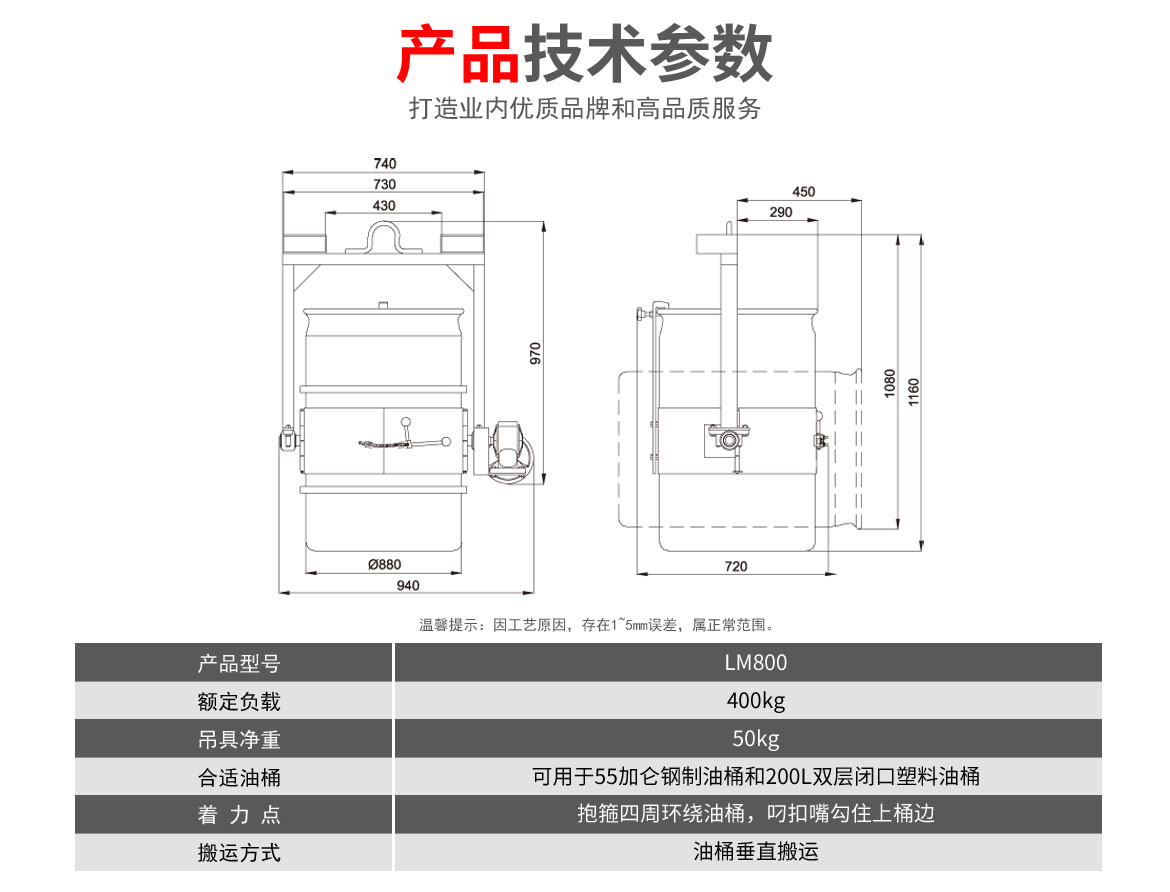 产品技术参数

打造业内优质品牌和高品质服务

740
730
430
970
Ø880
940

450
290
1080
1160
720

温馨提示：因工艺原因，存在1~5㎜误差，属正常范围。

| 产品型号 | LM800 |
|---|---|
| 额定负载 | 400kg |
| 吊具净重 | 50kg |
| 合适油桶 | 可用于55加仑钢制油桶和200L双层闭口塑料油桶 |
| 着 力 点 | 抱箍四周环绕油桶，叼扣嘴勾住上桶边 |
| 搬运方式 | 油桶垂直搬运 |